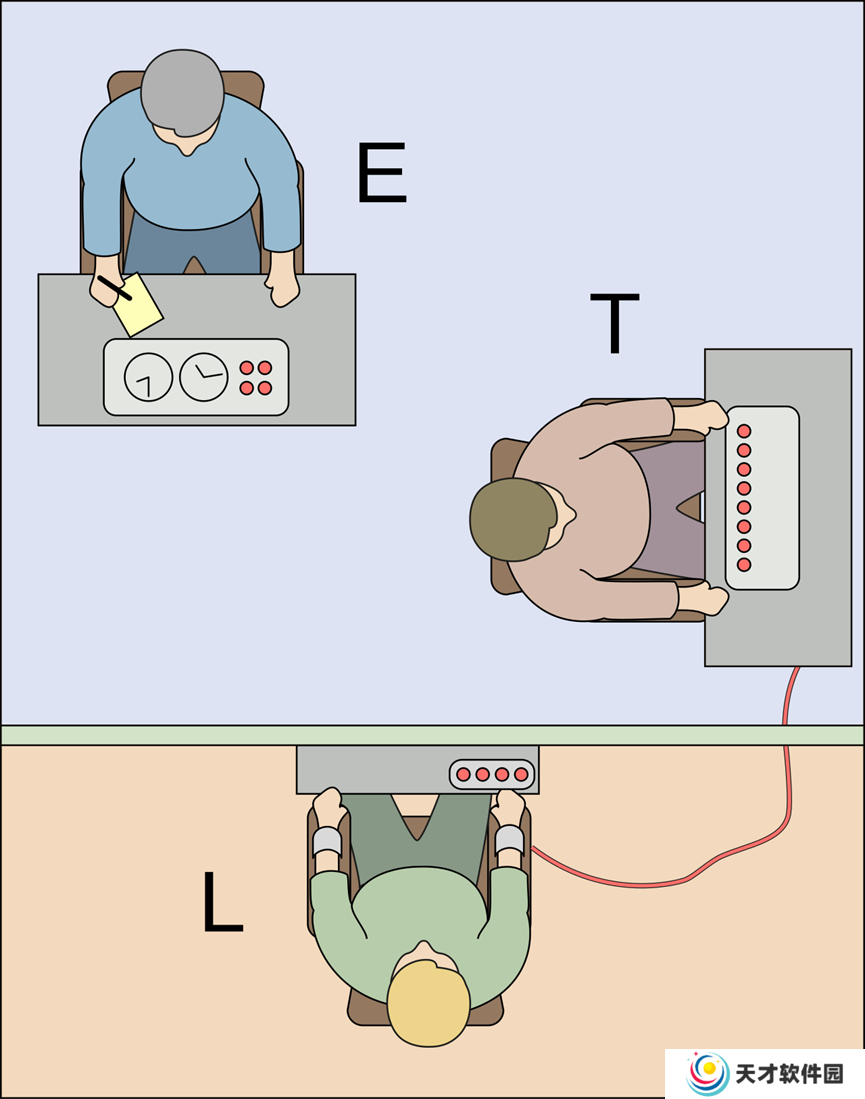 E

T

L

天才软件园